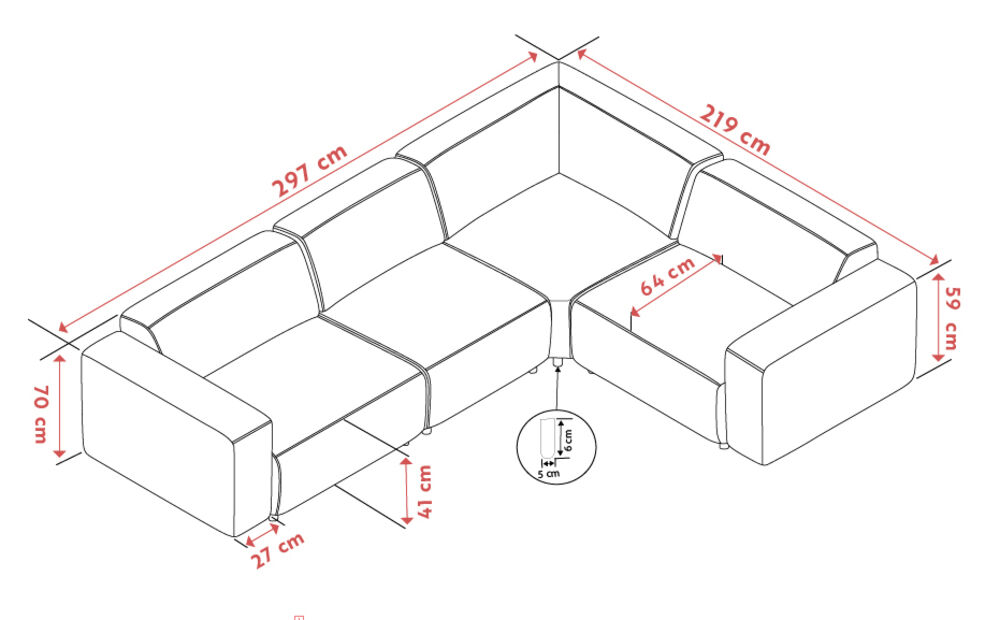 297 cm
219 cm
64 cm
59 cm
70 cm
41 cm
27 cm
6 cm
5 cm